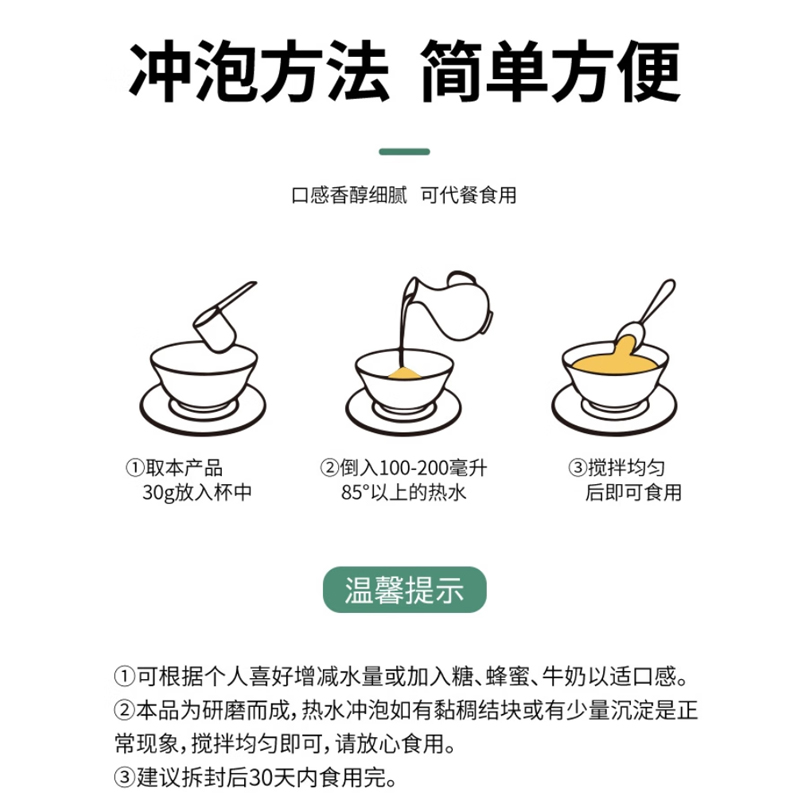 冲泡方法 简单方便

口感香醇细腻 可代餐食用

①取本产品 30g放入杯中

②倒入100-200毫升 85°以上的热水

③搅拌均匀 后即可食用

温馨提示

①可根据个人喜好增减水量或加入糖、蜂蜜、牛奶以适口感。
②本品为研磨而成，热水冲泡如有黏稠结块或有少量沉淀是正常现象，搅拌均匀即可，请放心食用。
③建议拆封后30天内食用完。